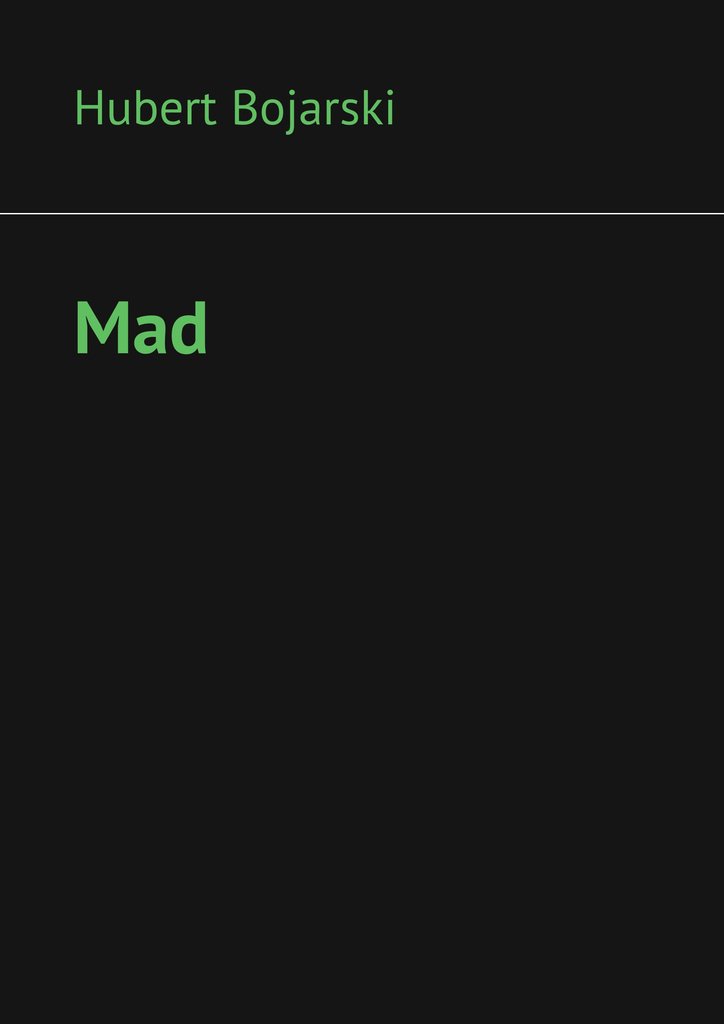 Hubert Bojarski

Mad